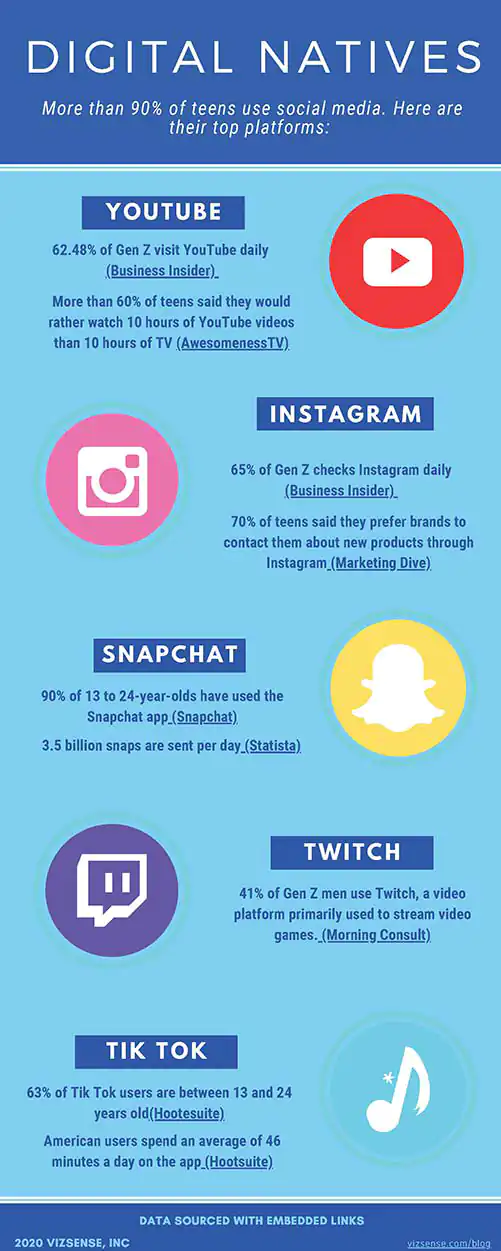 DIGITAL NATIVES

More than 90% of teens use social media. Here are their top platforms:

YOUTUBE

62.48% of Gen Z visit YouTube daily (Business Insider)

More than 60% of teens said they would rather watch 10 hours of YouTube videos than 10 hours of TV (AwesomenessTV)

INSTAGRAM

65% of Gen Z checks Instagram daily (Business Insider)

70% of teens said they prefer brands to contact them about new products through Instagram (Marketing Dive)

SNAPCHAT

90% of 13 to 24-year-olds have used the Snapchat app (Snapchat)

3.5 billion snaps are sent per day (Statista)

TWITCH

41% of Gen Z men use Twitch, a video platform primarily used to stream video games. (Morning Consult)

TIK TOK

63% of Tik Tok users are between 13 and 24 years old(Hootesuite)

American users spend an average of 46 minutes a day on the app (Hootsuite)

DATA SOURCED WITH EMBEDDED LINKS

2020 VIZSENSE, INC

vizsense.com/blog